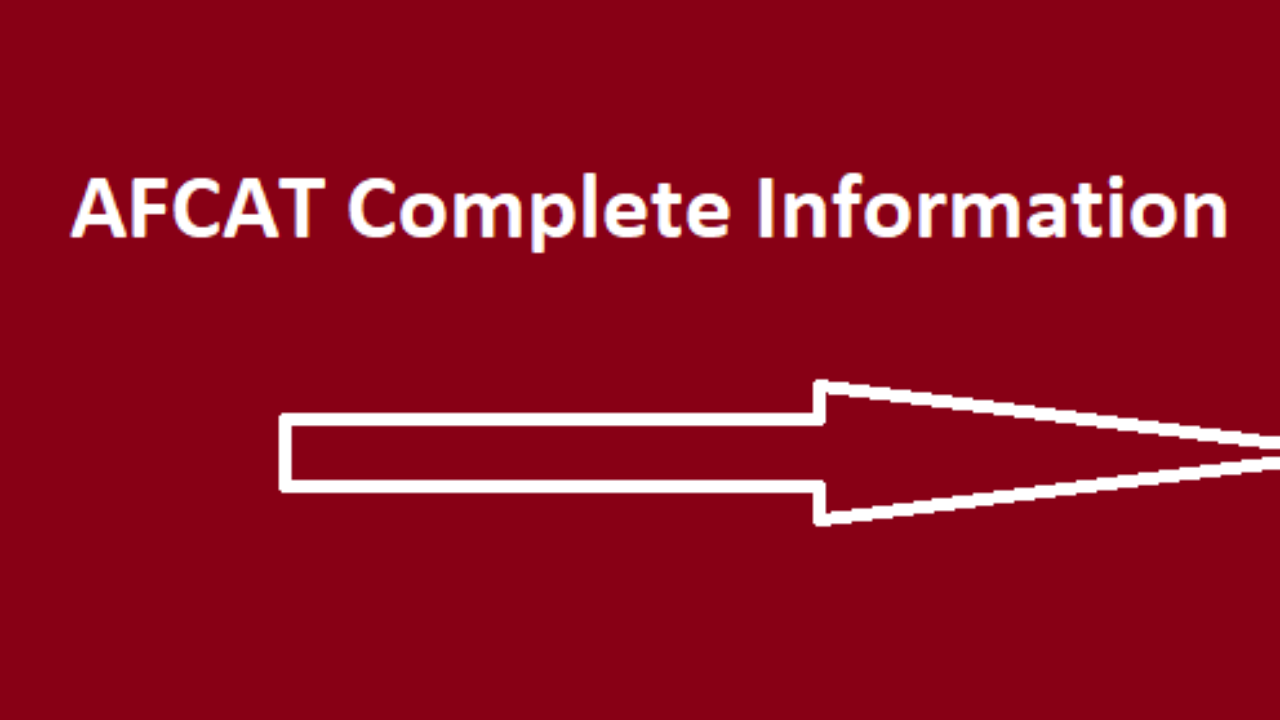 AFCAT Complete Information